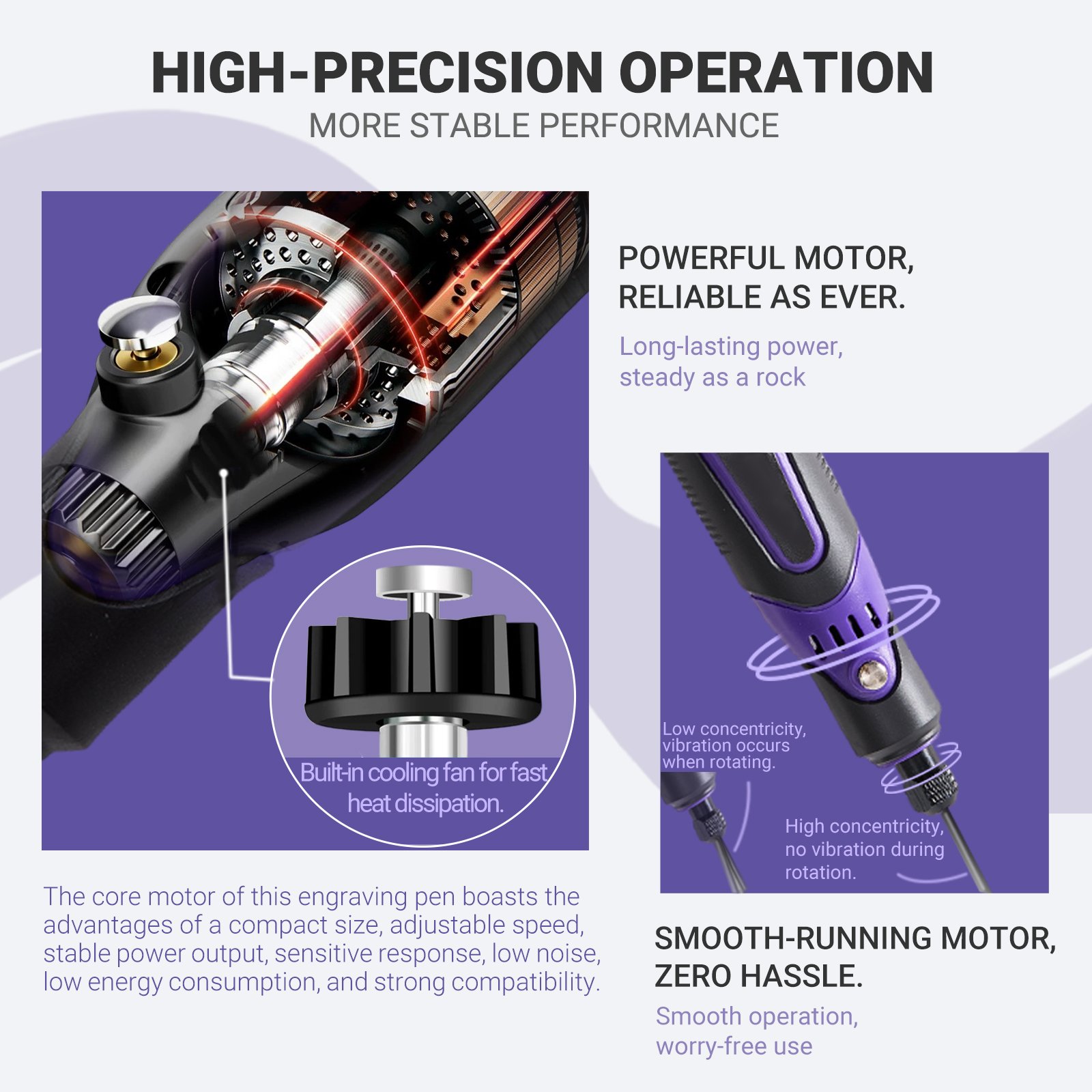 HIGH-PRECISION OPERATION
MORE STABLE PERFORMANCE

POWERFUL MOTOR, RELIABLE AS EVER.
Long-lasting power, steady as a rock

Built-in cooling fan for fast heat dissipation.

Low concentricity, vibration occurs when rotating.

High concentricity, no vibration during rotation.

The core motor of this engraving pen boasts the advantages of a compact size, adjustable speed, stable power output, sensitive response, low noise, low energy consumption, and strong compatibility.

SMOOTH-RUNNING MOTOR, ZERO HASSLE.
Smooth operation, worry-free use